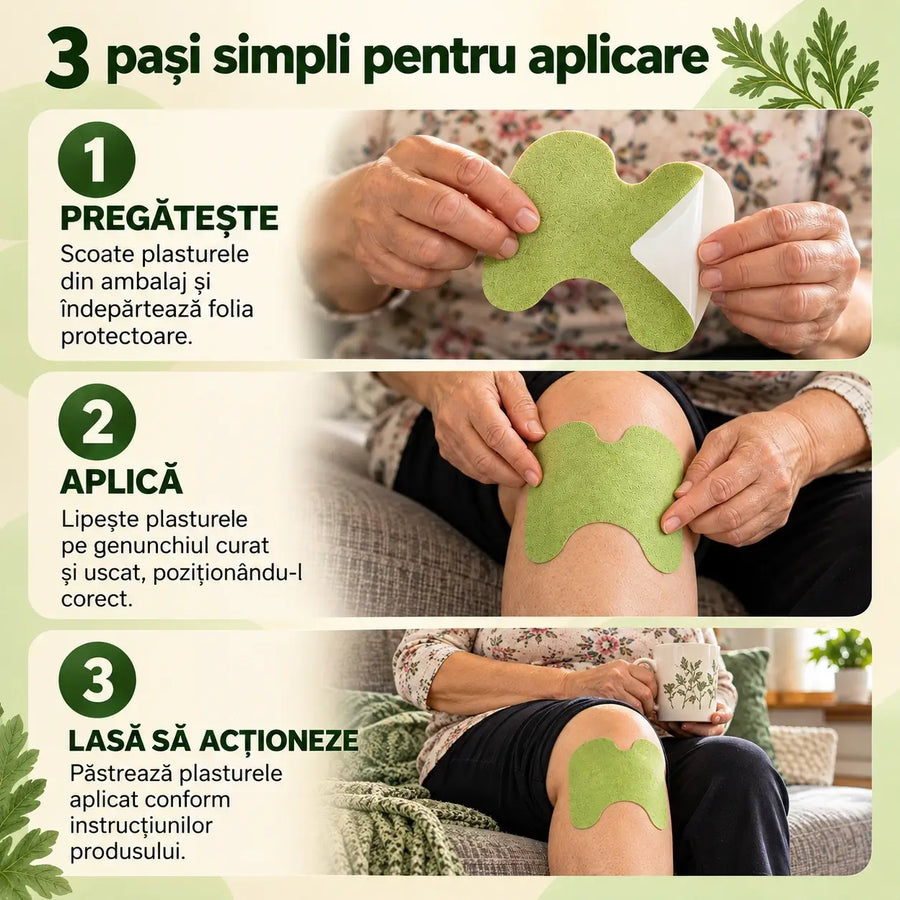 3 pași simpli pentru aplicare

1

PREGĂTEȘTE

Scoate plasturele din ambalaj și îndepărtează folia protectoare.

2

APLICĂ

Lipește plasturele pe genunchiul curat și uscat, poziționându-l corect.

3

LASĂ SĂ ACȚIONEZE

Păstrează plasturele aplicat conform instrucțiunilor produsului.